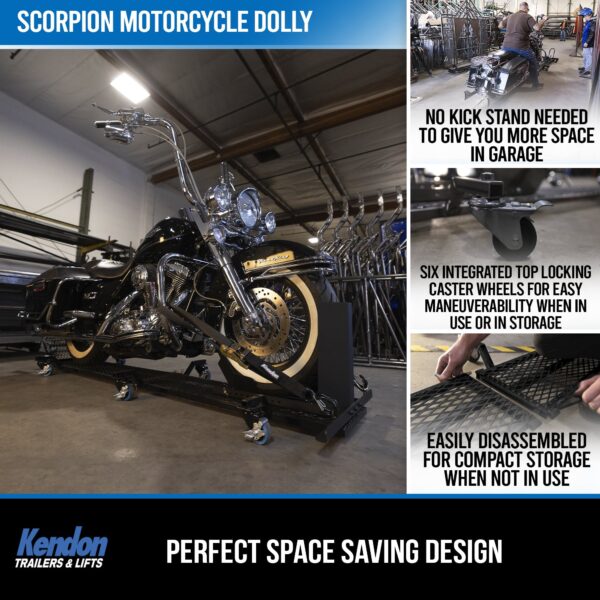 SCORPION MOTORCYCLE DOLLY

NO KICK STAND NEEDED TO GIVE YOU MORE SPACE IN GARAGE

SIX INTEGRATED TOP LOCKING CASTER WHEELS FOR EASY MANEUVERABILITY WHEN IN USE OR IN STORAGE

EASILY DISASSEMBLED FOR COMPACT STORAGE WHEN NOT IN USE

Kendon TRAILERS & LIFTS

PERFECT SPACE SAVING DESIGN