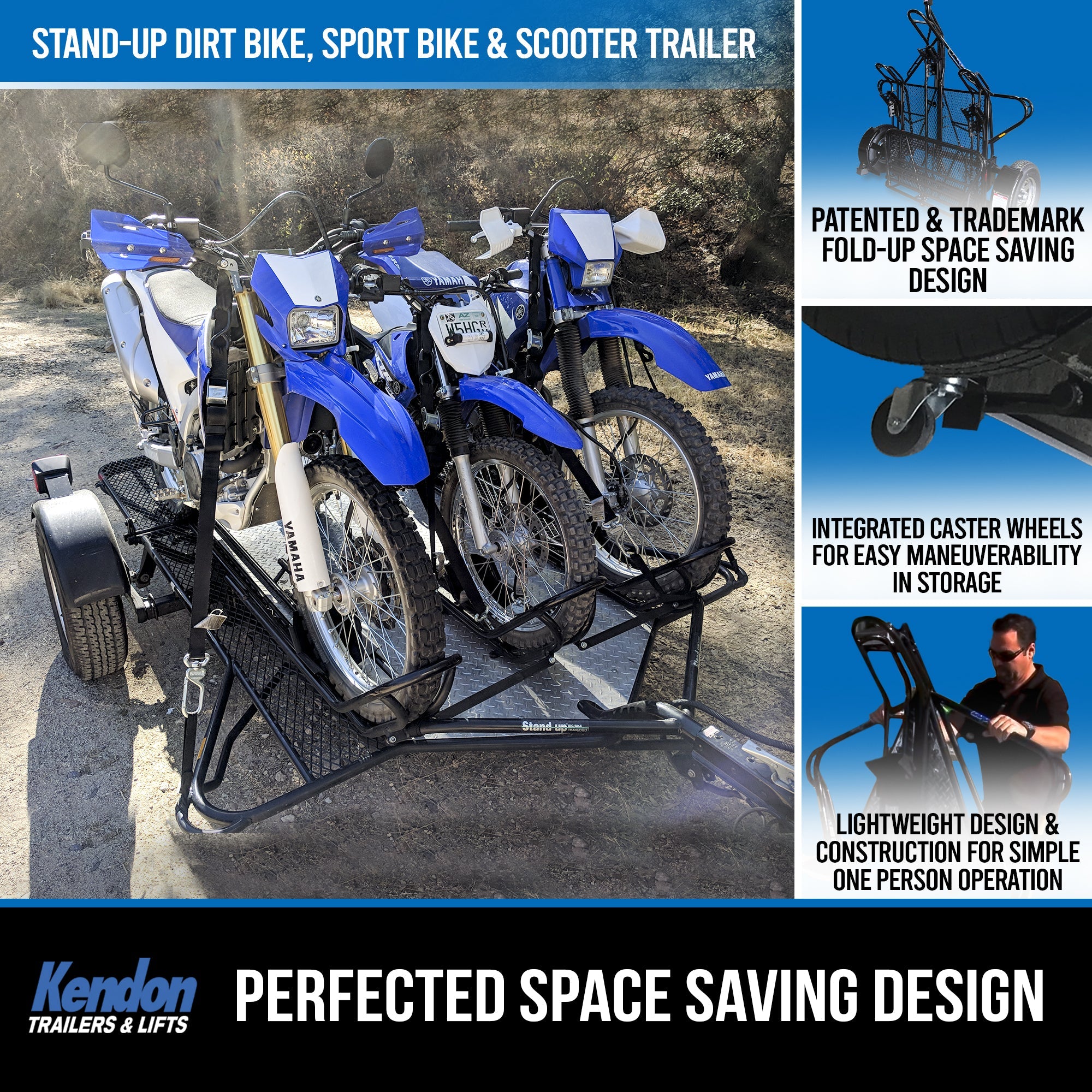 STAND-UP DIRT BIKE, SPORT BIKE & SCOOTER TRAILER

YAMAHA

AZ
W5HGR

YAMAHA

YAMAHA

Stand-up BIG BIKE TRANSPORT

PATENTED & TRADEMARK FOLD-UP SPACE SAVING DESIGN

INTEGRATED CASTER WHEELS FOR EASY MANEUVERABILITY IN STORAGE

LIGHTWEIGHT DESIGN & CONSTRUCTION FOR SIMPLE ONE PERSON OPERATION

Kendon TRAILERS & LIFTS

PERFECTED SPACE SAVING DESIGN